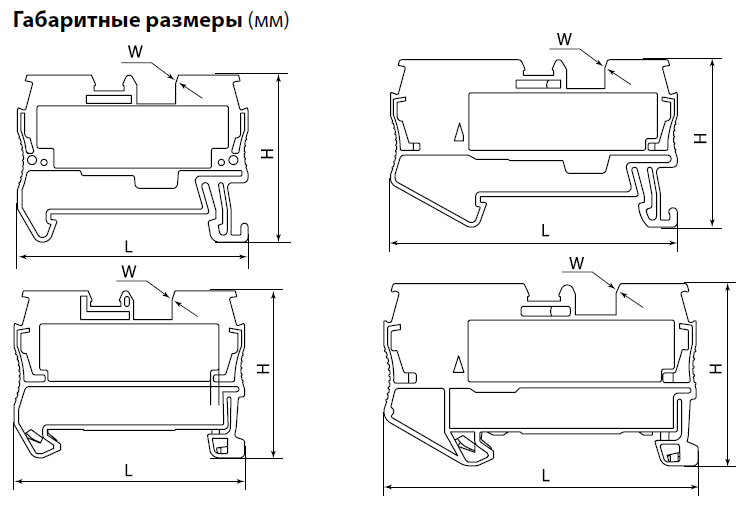 Габаритные размеры (мм)

W
H
L

W
H
L

W
H
L

W
H
L