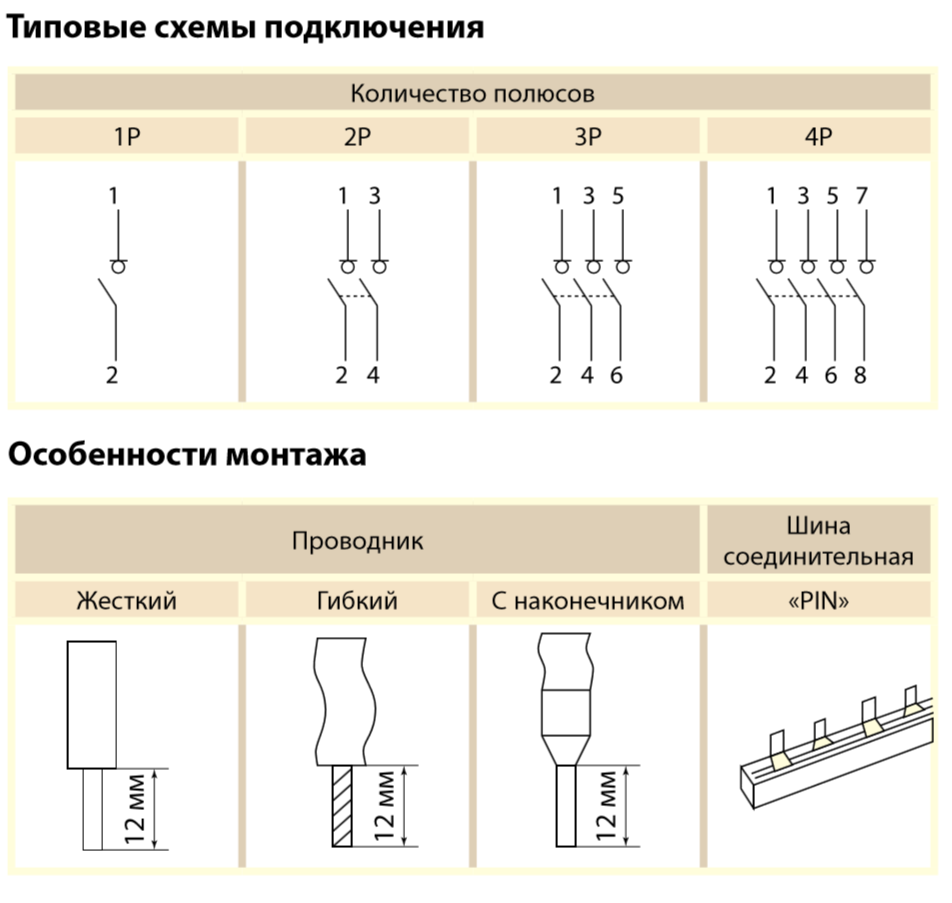 Типовые схемы подключения

| Количество полюсов | | | |
|---|---|---|---|
| 1P | 2P | 3P | 4P |
| 1 2 | 1 3 2 4 | 1 3 5 2 4 6 | 1 3 5 7 2 4 6 8 |

Особенности монтажа

| Проводник | | | Шина соединительная |
|---|---|---|---|
| Жесткий | Гибкий | С наконечником | «PIN» |
| 12 мм | 12 мм | 12 мм | |