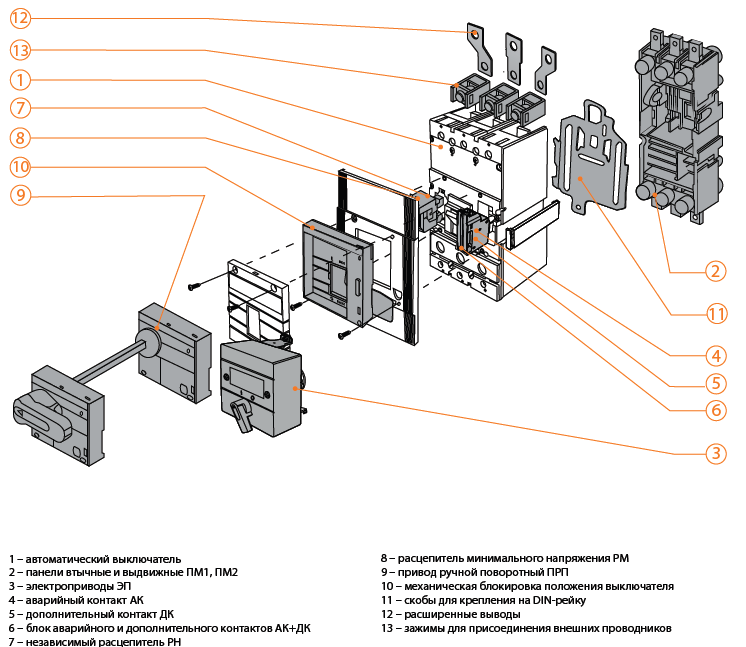 12
13
1
7
8
10
9
2
11
4
5
6
3

1 – автоматический выключатель
2 – панели втычные и выдвижные ПМ1, ПМ2
3 – электроприводы ЭП
4 – аварийный контакт АК
5 – дополнительный контакт ДК
6 – блок аварийного и дополнительного контактов АК+ДК
7 – независимый расцепитель РН

8 – расцепитель минимального напряжения РМ
9 – привод ручной поворотный ПРП
10 – механическая блокировка положения выключателя
11 – скобы для крепления на DIN-рейку
12 – расширенные выводы
13 – зажимы для присоединения внешних проводников