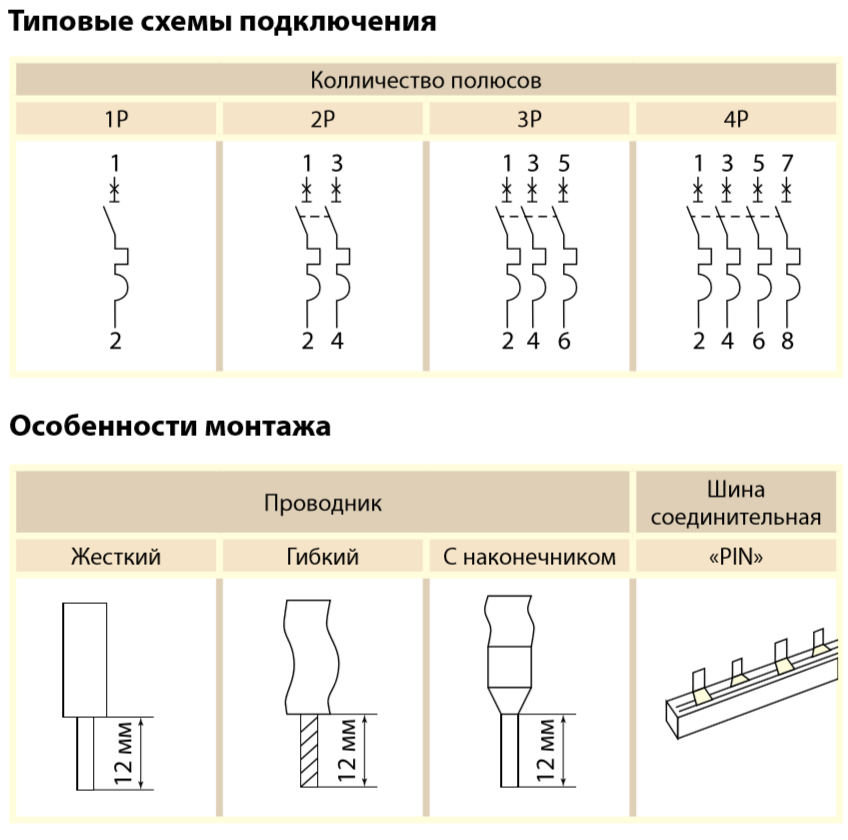 Типовые схемы подключения

| Колличество полюсов | | | |
|---|---|---|---|
| 1P | 2P | 3P | 4P |
| 1 2 | 1 3 2 4 | 1 3 5 2 4 6 | 1 3 5 7 2 4 6 8 |

Особенности монтажа

| Проводник | | | Шина соединительная |
|---|---|---|---|
| Жесткий | Гибкий | С наконечником | «PIN» |
| 12 мм | 12 мм | 12 мм | |